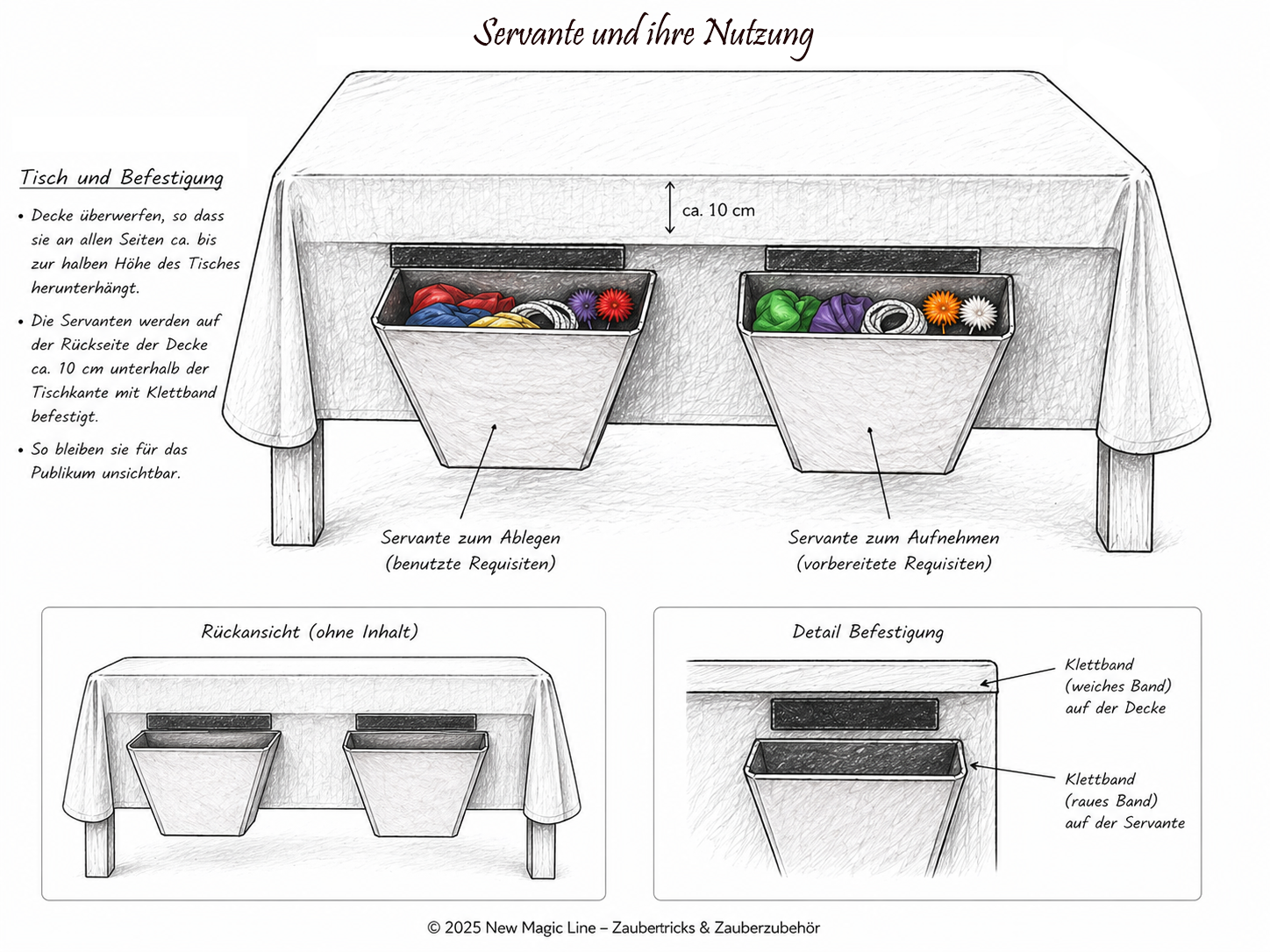 Servante und ihre Nutzung

Tisch und Befestigung

• Decke überwerfen, so dass sie an allen Seiten ca. bis zur halben Höhe des Tisches herunterhängt.

• Die Servanten werden auf der Rückseite der Decke ca. 10 cm unterhalb der Tischkante mit Klettband befestigt.

• So bleiben sie für das Publikum unsichtbar.

ca. 10 cm

Servante zum Ablegen
(benutzte Requisiten)

Servante zum Aufnehmen
(vorbereitete Requisiten)

Rückansicht (ohne Inhalt)

Detail Befestigung

Klettband
(weiches Band)
auf der Decke

Klettband
(raues Band)
auf der Servante

© 2025 New Magic Line – Zaubertricks & Zauberzubehör